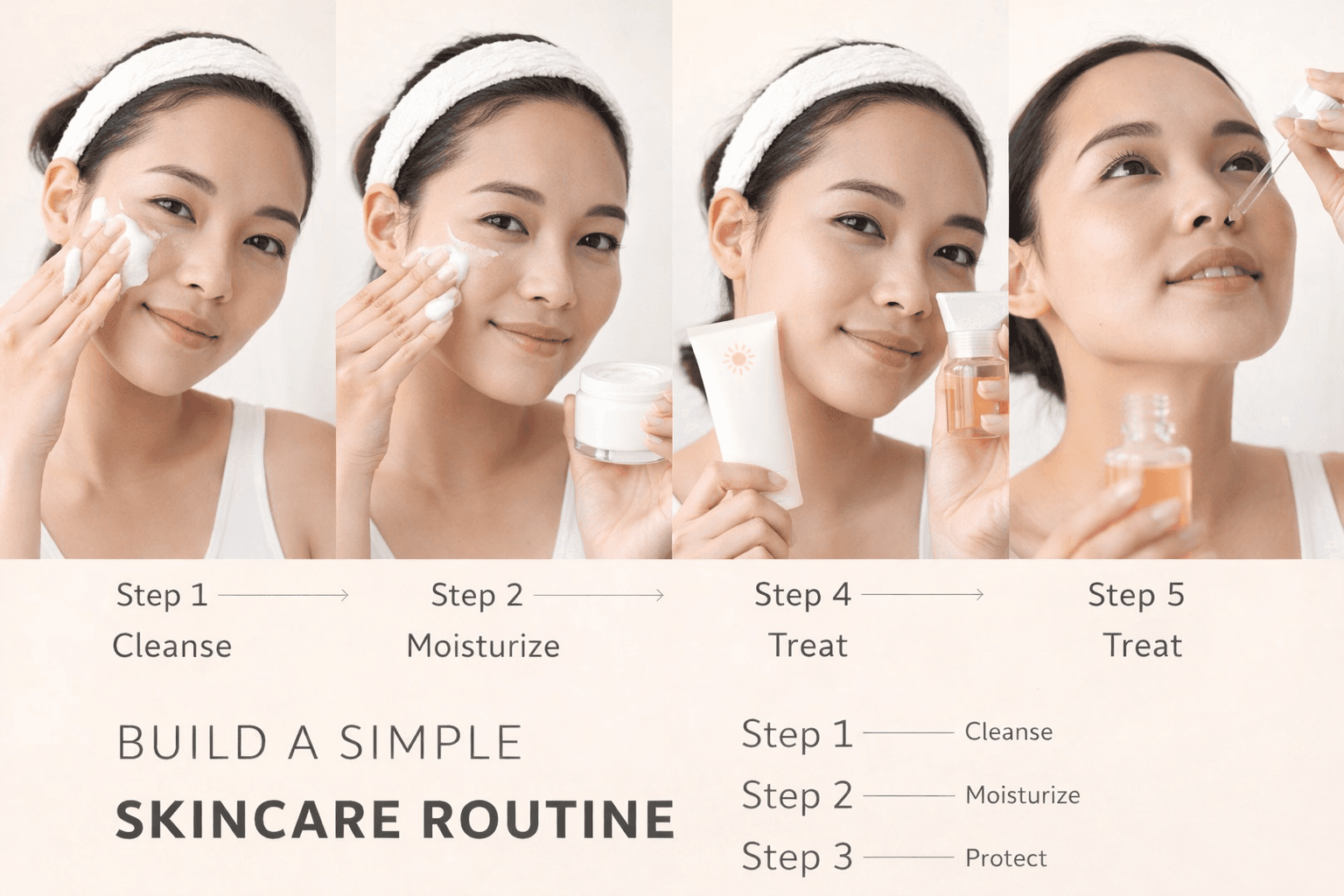 Step 1
Cleanse

Step 2
Moisturize

Step 4
Treat

Step 5
Treat

BUILD A SIMPLE
SKINCARE ROUTINE

Step 1 Cleanse
Step 2 Moisturize
Step 3 Protect